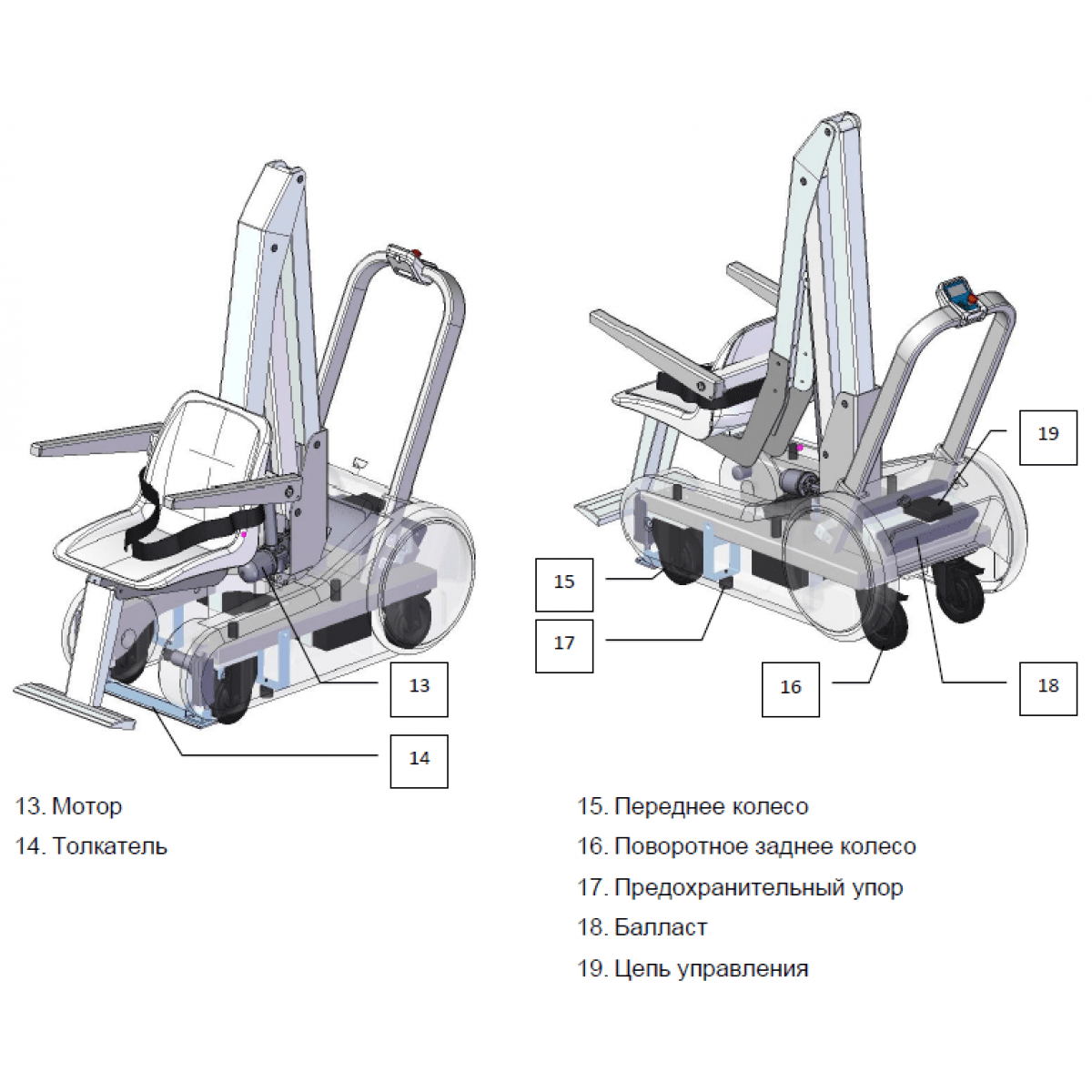 13

14

19

15

17

16

18

13. Мотор

14. Толкатель

15. Переднее колесо

16. Поворотное заднее колесо

17. Предохранительный упор

18. Балласт

19. Цепь управления